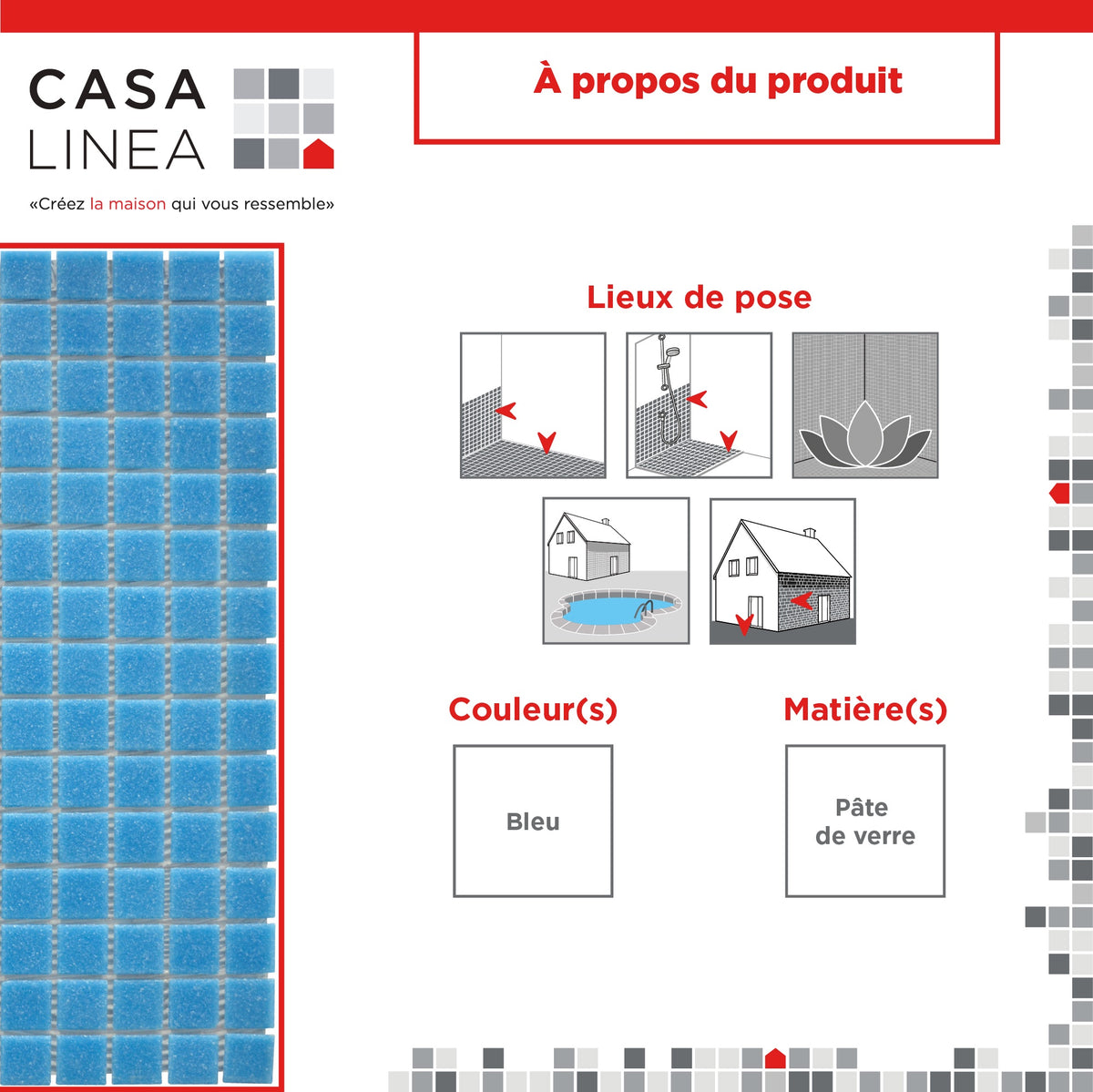 CASA LINEA

«Créez la maison qui vous ressemble»

À propos du produit

Lieux de pose

Couleur(s)

Bleu

Matière(s)

Pâte de verre