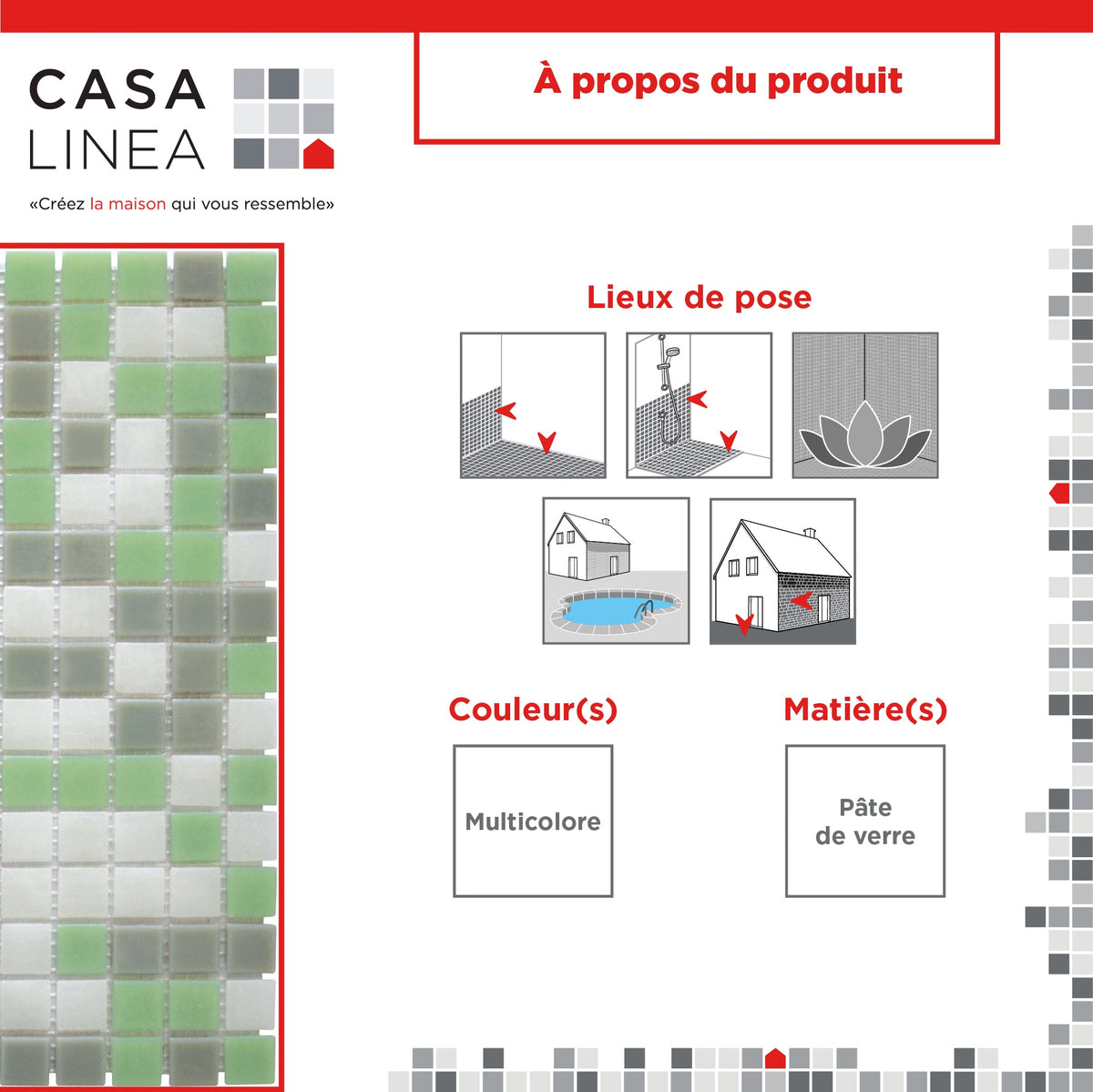 CASA
LINEA

«Créez la maison qui vous ressemble»

À propos du produit

Lieux de pose

Couleur(s)

Multicolore

Matière(s)

Pâte de verre