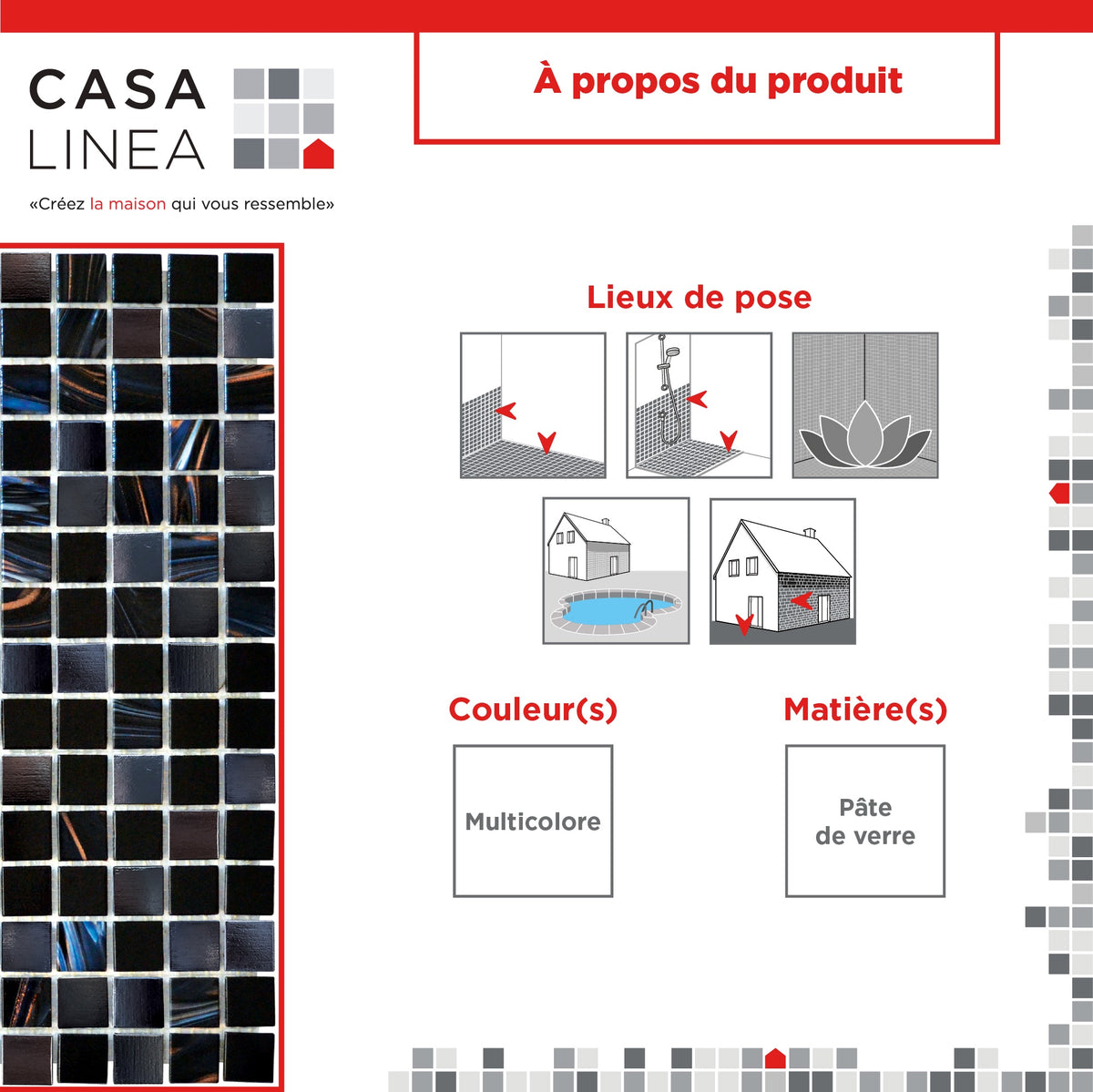 CASA LINEA

«Créez la maison qui vous ressemble»

À propos du produit

Lieux de pose

Couleur(s)

Multicolore

Matière(s)

Pâte de verre