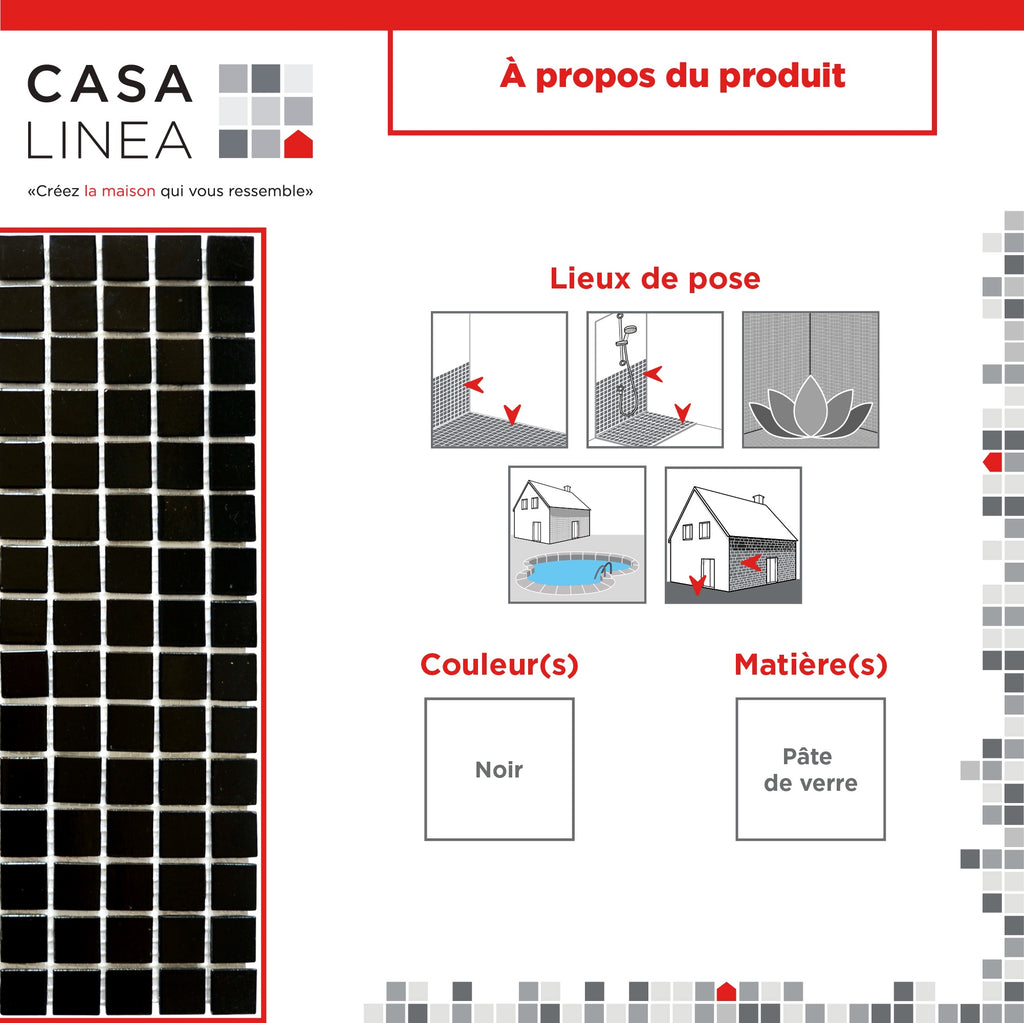 CASA LINEA

«Créez la maison qui vous ressemble»

À propos du produit

Lieux de pose

Couleur(s)

Noir

Matière(s)

Pâte de verre