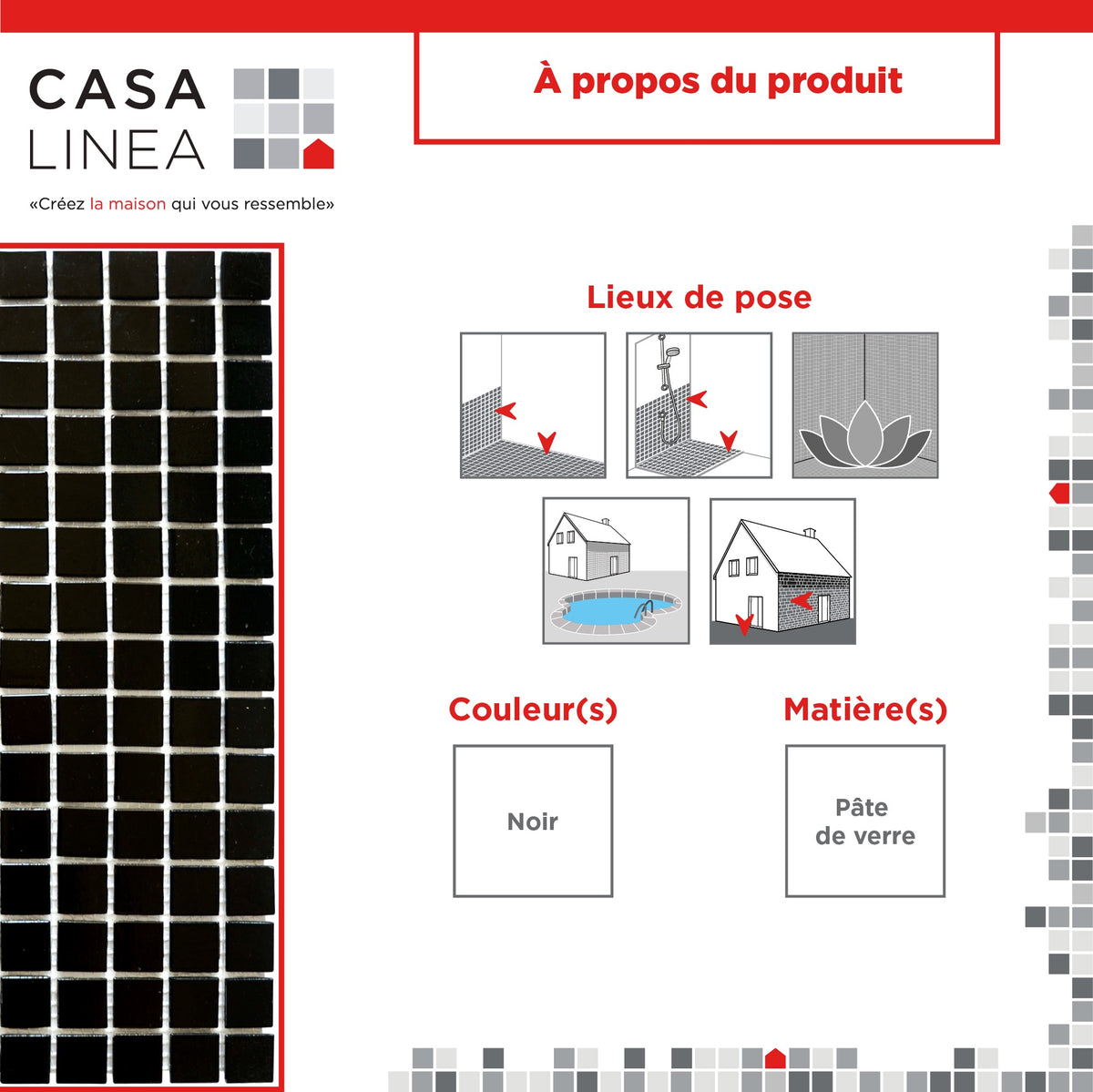 CASA LINEA

«Créez la maison qui vous ressemble»

À propos du produit

Lieux de pose

Couleur(s)

Noir

Matière(s)

Pâte de verre