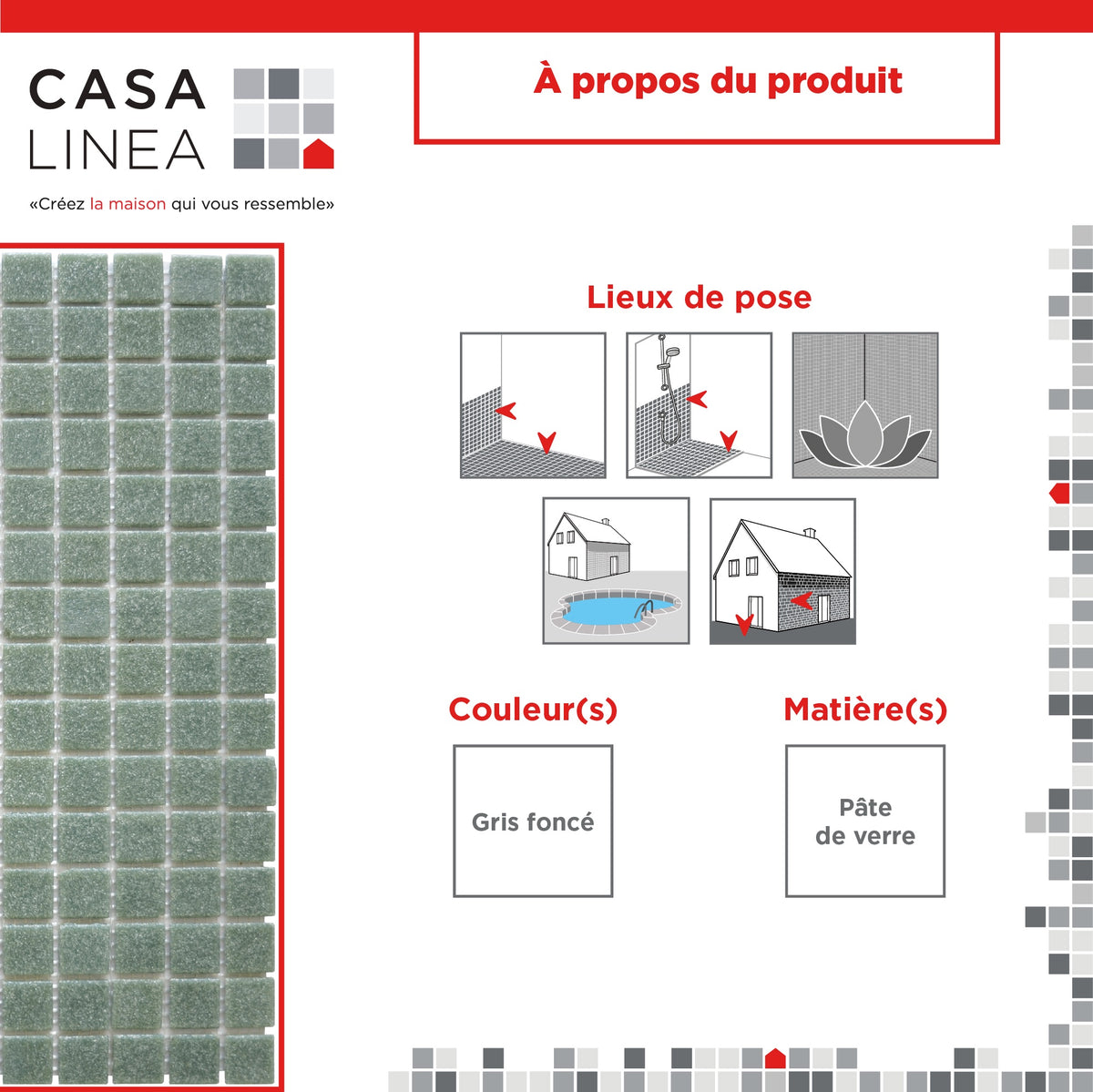 CASA LINEA

«Créez la maison qui vous ressemble»

À propos du produit

Lieux de pose

Couleur(s)

Gris foncé

Matière(s)

Pâte de verre