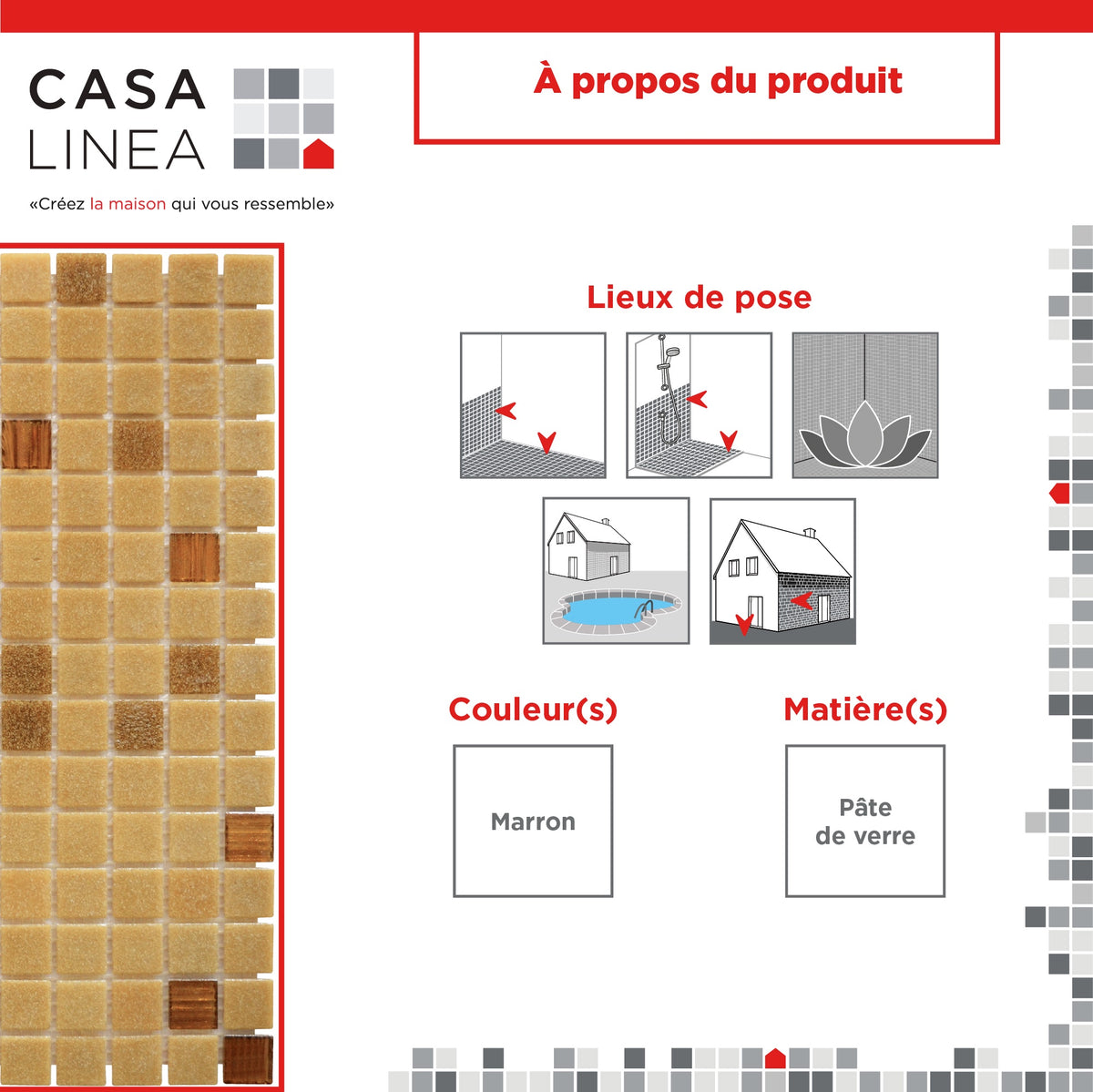 CASA
LINEA

«Créez la maison qui vous ressemble»

À propos du produit

Lieux de pose

Couleur(s)

Marron

Matière(s)

Pâte de verre