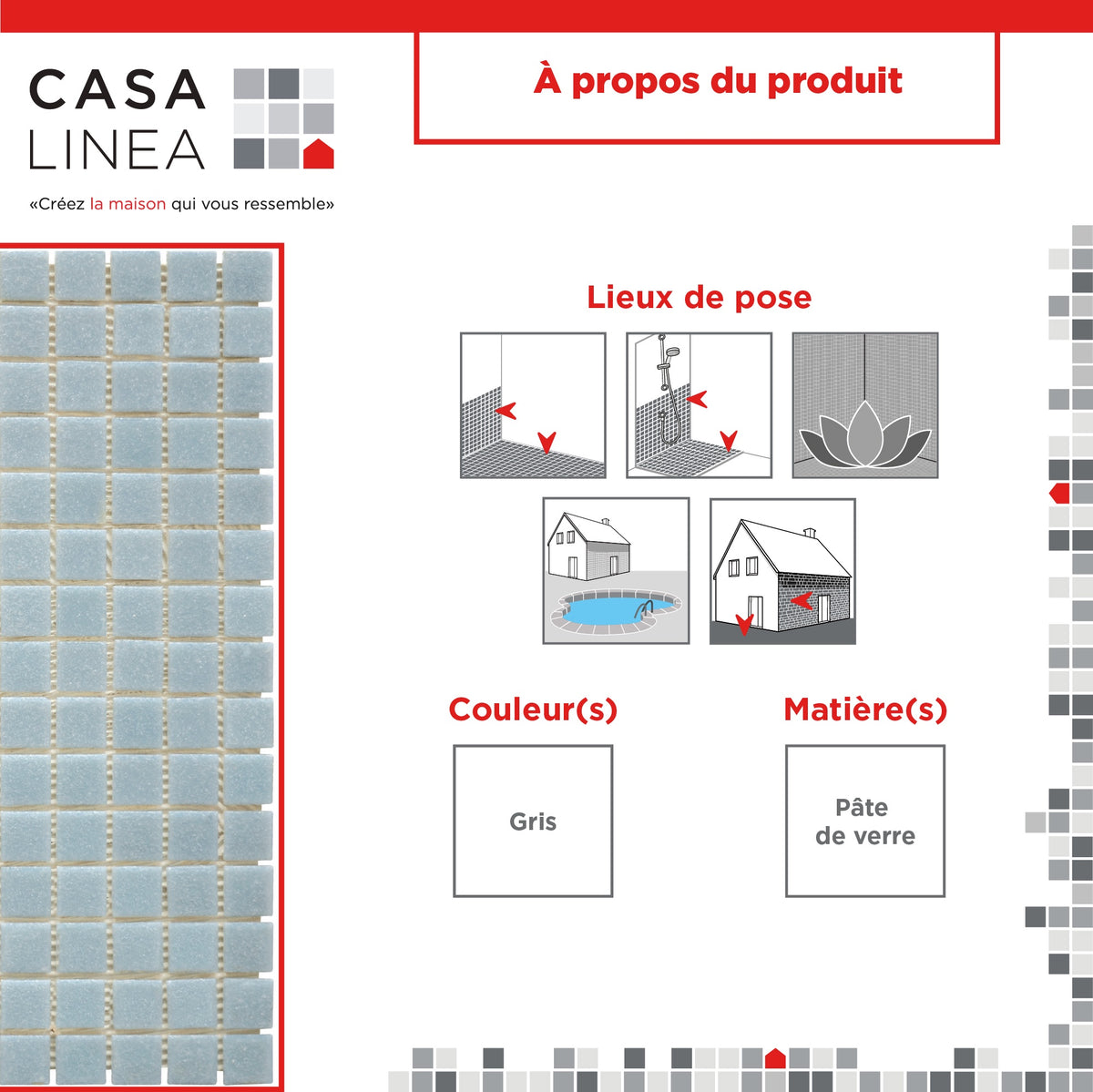 CASA
LINEA

«Créez la maison qui vous ressemble»

À propos du produit

Lieux de pose

Couleur(s)

Gris

Matière(s)

Pâte de verre