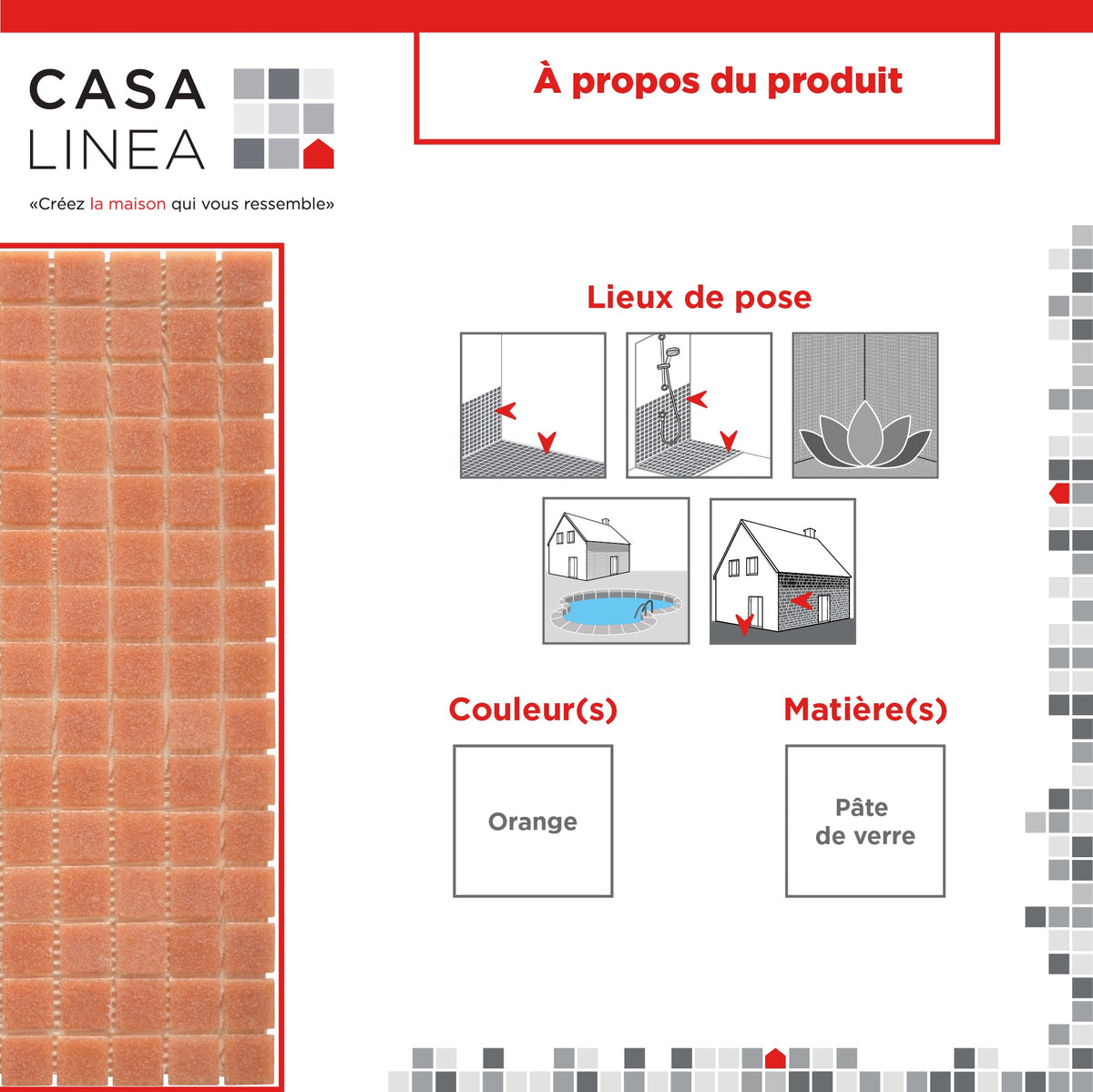 CASA
LINEA

«Créez la maison qui vous ressemble»

À propos du produit

Lieux de pose

Couleur(s)

Orange

Matière(s)

Pâte de verre