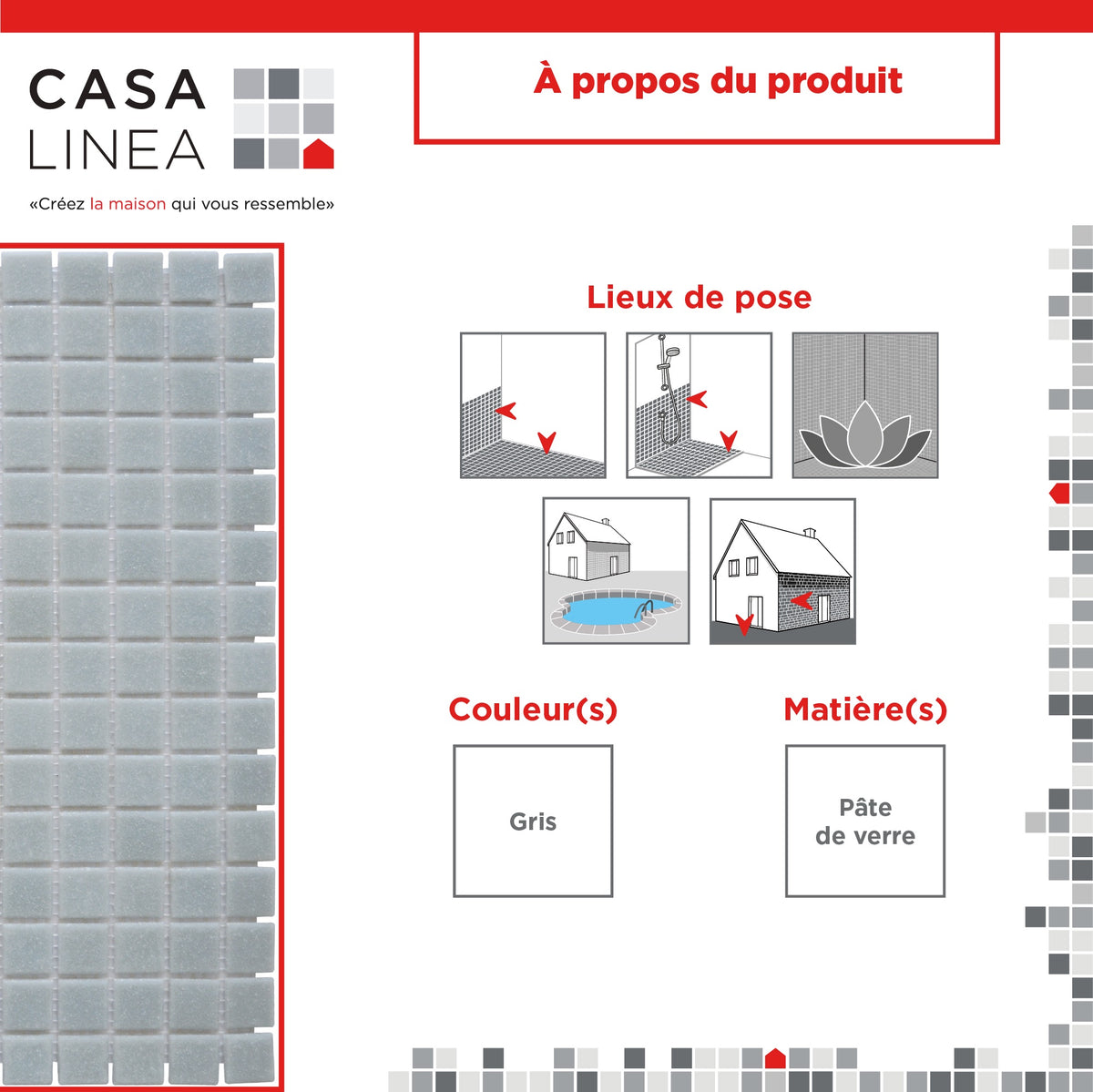 CASA
LINEA

«Créez la maison qui vous ressemble»

À propos du produit

Lieux de pose

Couleur(s)

Gris

Matière(s)

Pâte de verre