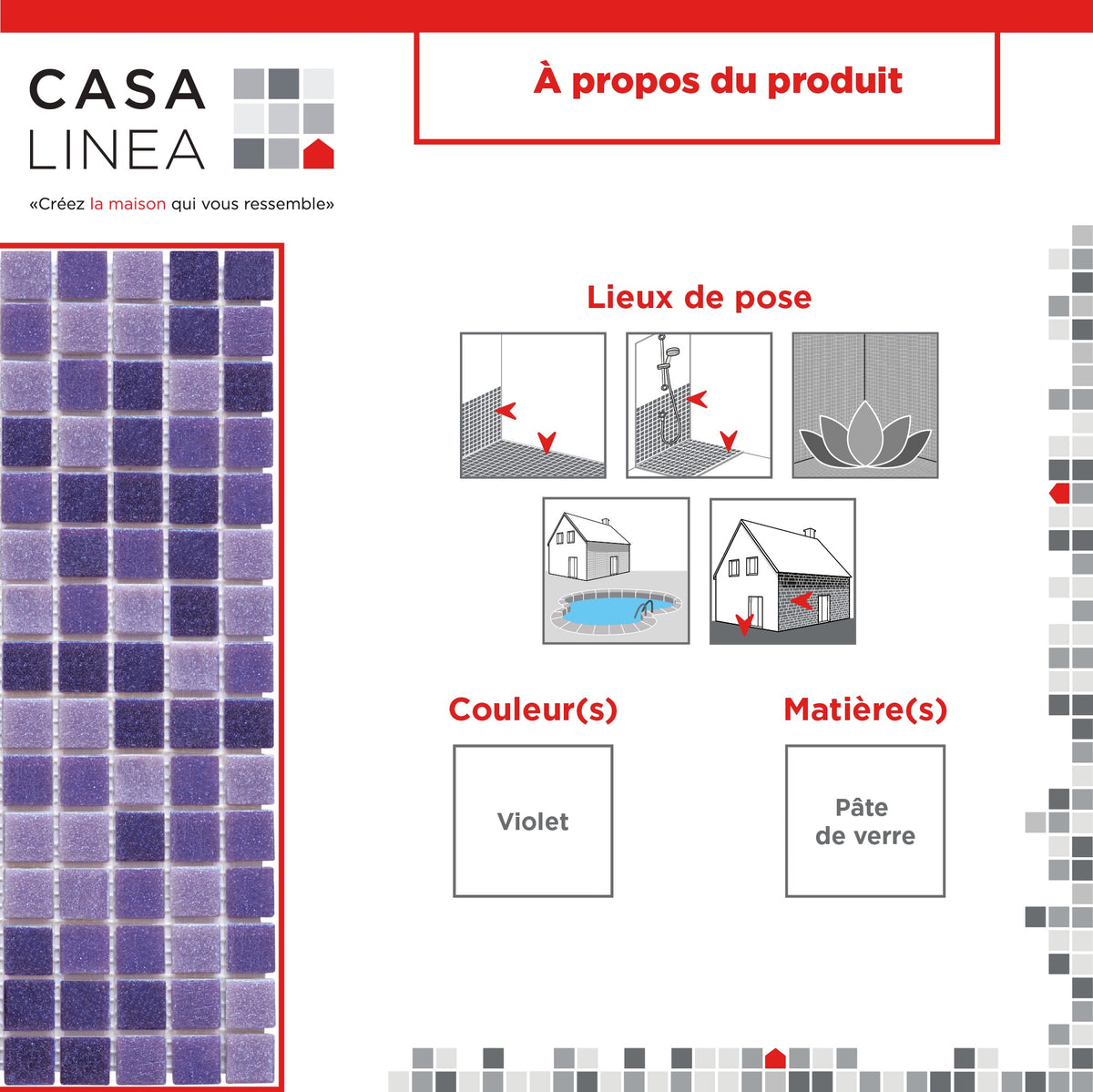 CASA
LINEA

«Créez la maison qui vous ressemble»

À propos du produit

Lieux de pose

Couleur(s)

Violet

Matière(s)

Pâte de verre