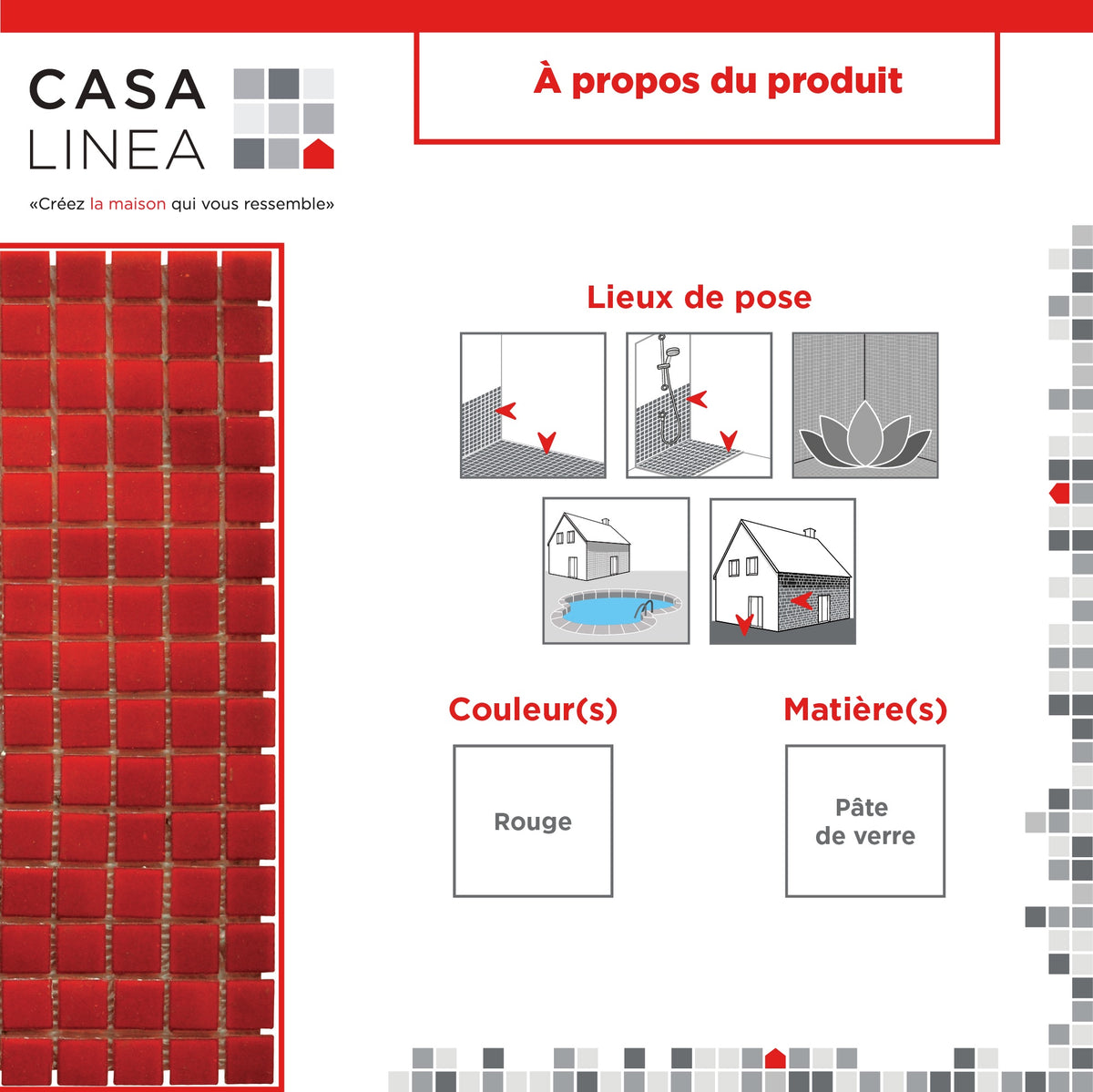 CASA LINEA

«Créez la maison qui vous ressemble»

À propos du produit

Lieux de pose

Couleur(s)

Rouge

Matière(s)

Pâte de verre