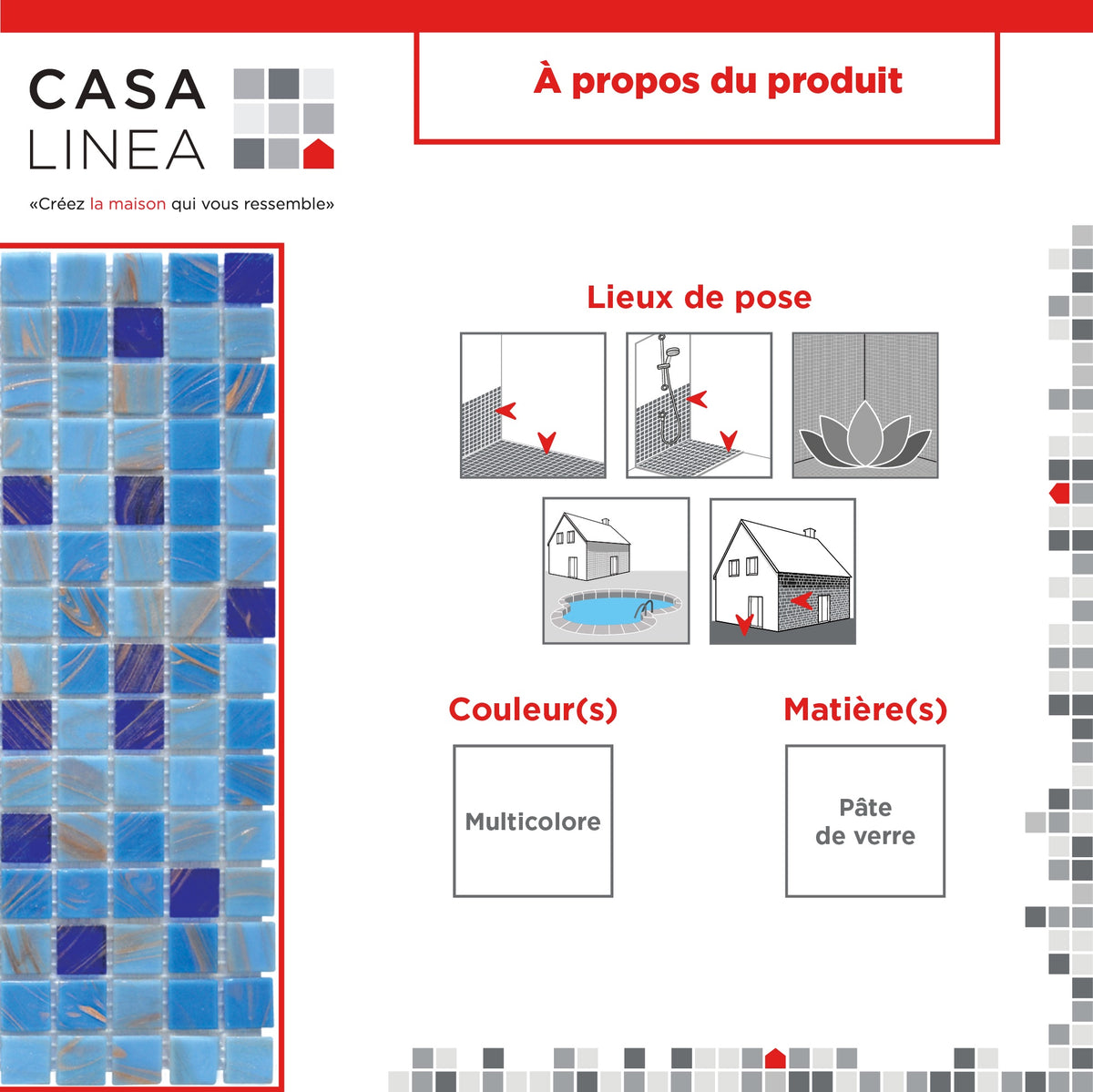 CASA LINEA

«Créez la maison qui vous ressemble»

À propos du produit

Lieux de pose

Couleur(s)

Multicolore

Matière(s)

Pâte de verre