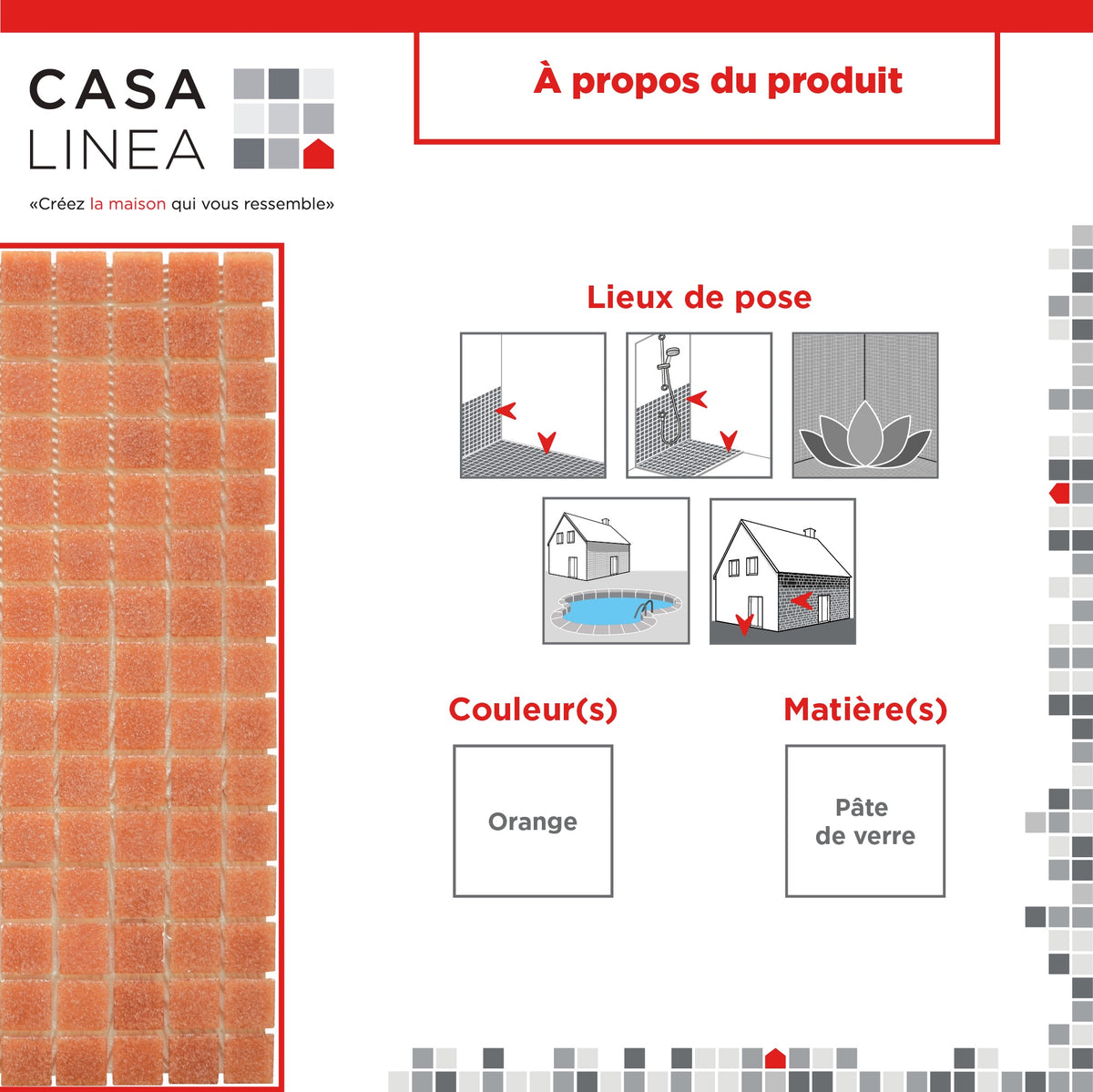 CASA LINEA

«Créez la maison qui vous ressemble»

À propos du produit

Lieux de pose

Couleur(s)

Orange

Matière(s)

Pâte de verre