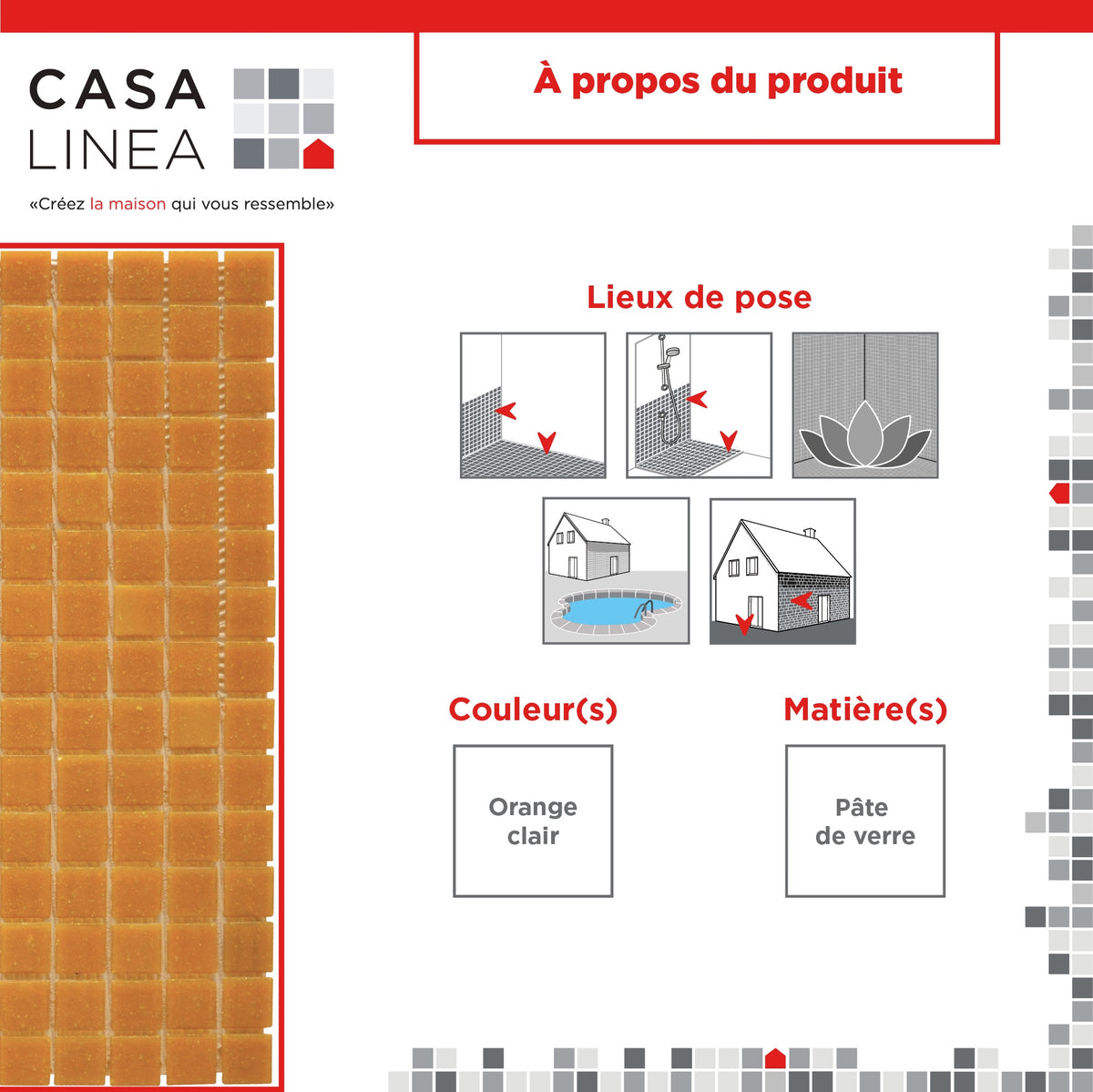 CASA
LINEA

«Créez la maison qui vous ressemble»

À propos du produit

Lieux de pose

Couleur(s)

Orange clair

Matière(s)

Pâte de verre