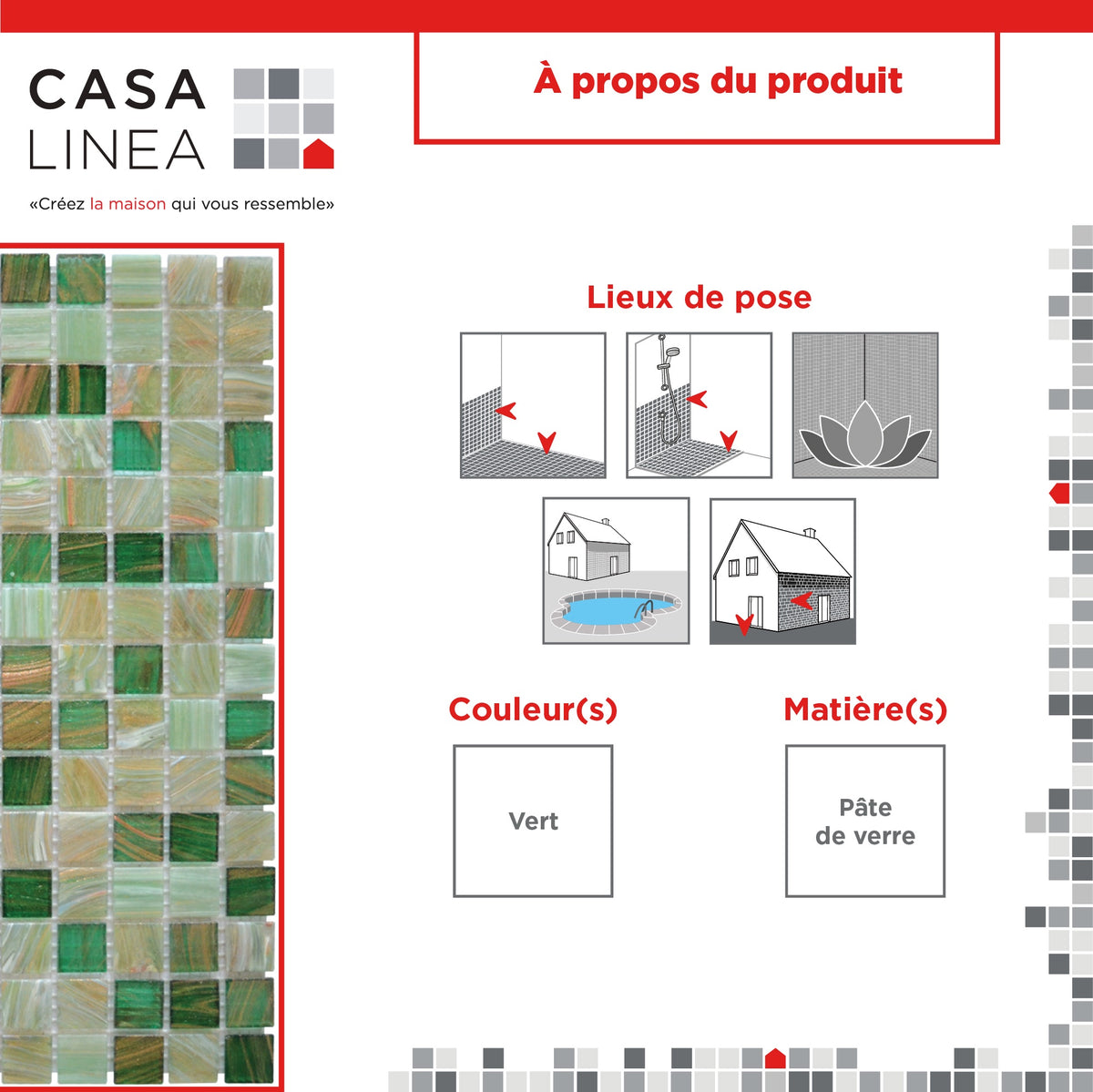 CASA LINEA

«Créez la maison qui vous ressemble»

À propos du produit

Lieux de pose

Couleur(s)

Vert

Matière(s)

Pâte de verre