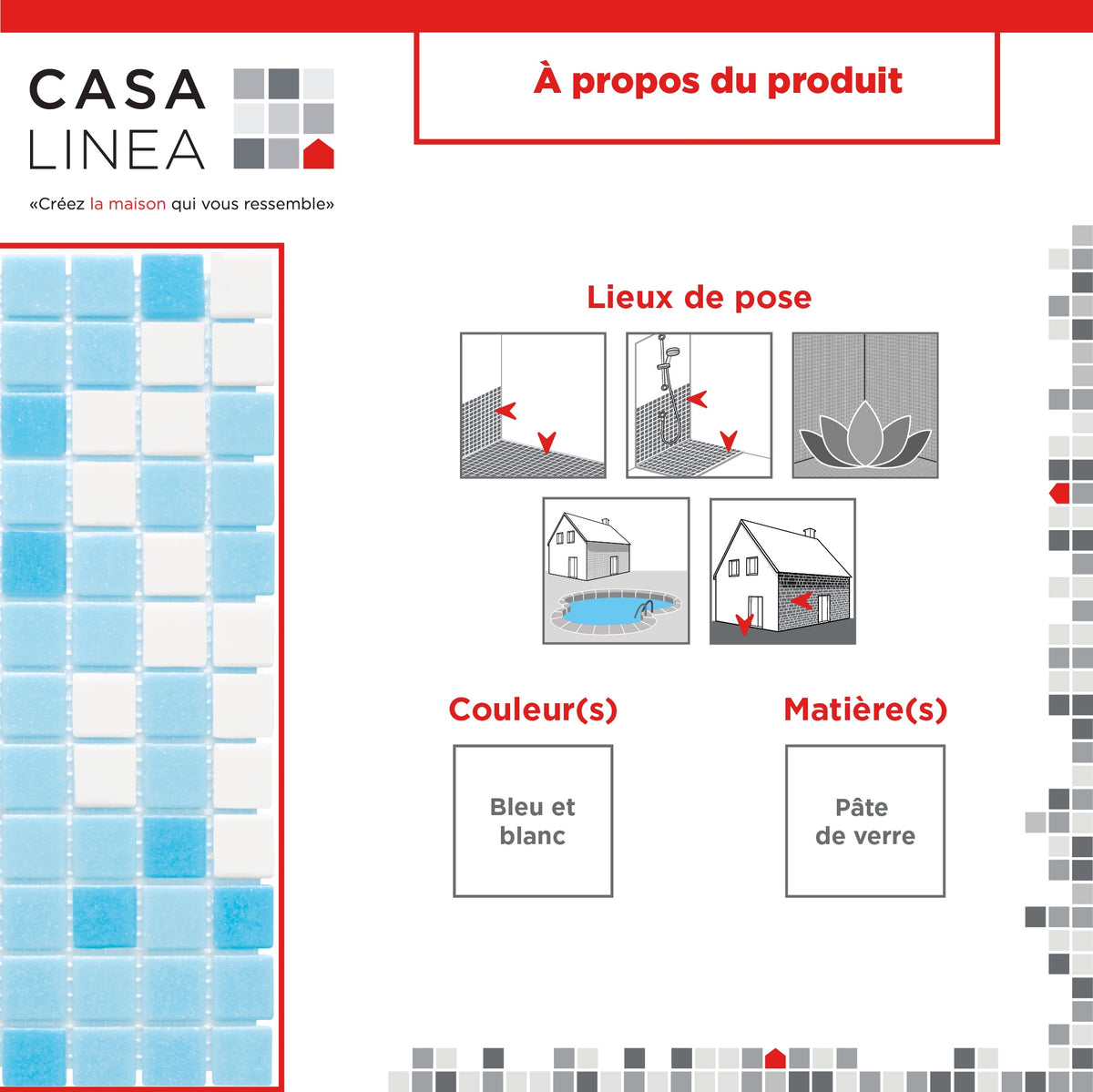 CASA LINEA

«Créez la maison qui vous ressemble»

À propos du produit

Lieux de pose

Couleur(s)

Bleu et blanc

Matière(s)

Pâte de verre