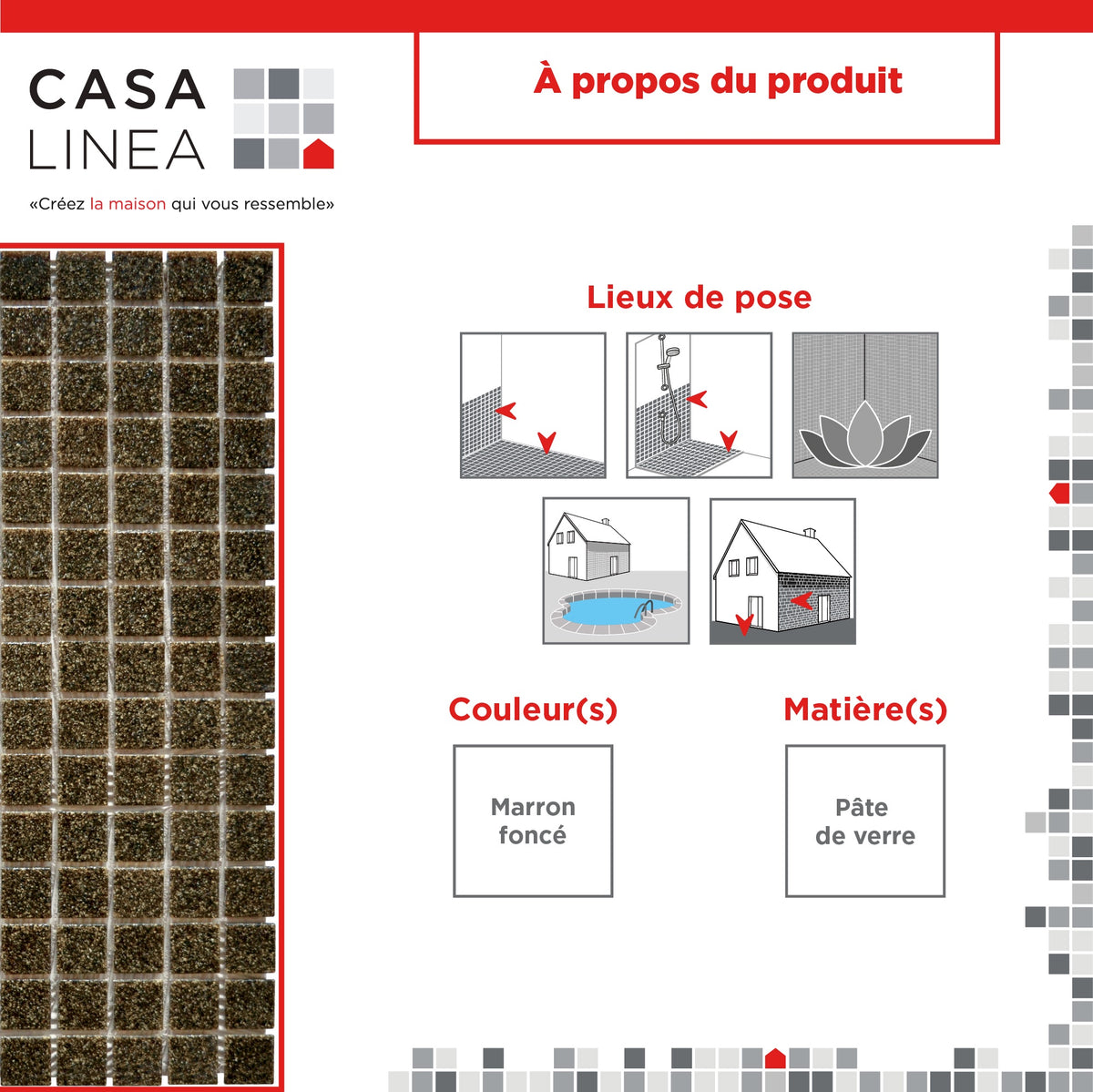 CASA
LINEA

«Créez la maison qui vous ressemble»

À propos du produit

Lieux de pose

Couleur(s)

Marron foncé

Matière(s)

Pâte de verre